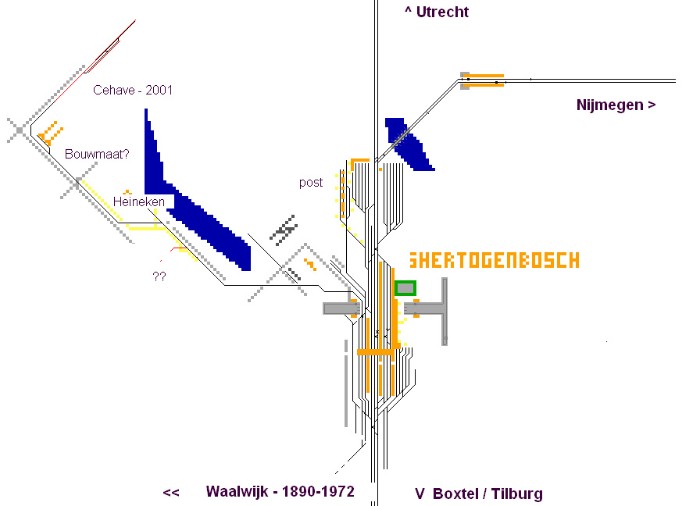 ^ Utrecht

Cehave - 2001

Nijmegen >

Bouwmaat?

post

Heineken

SHERTOGENBOSCH

??

<<

Waalwijk - 1890-1972

V Boxtel / Tilburg